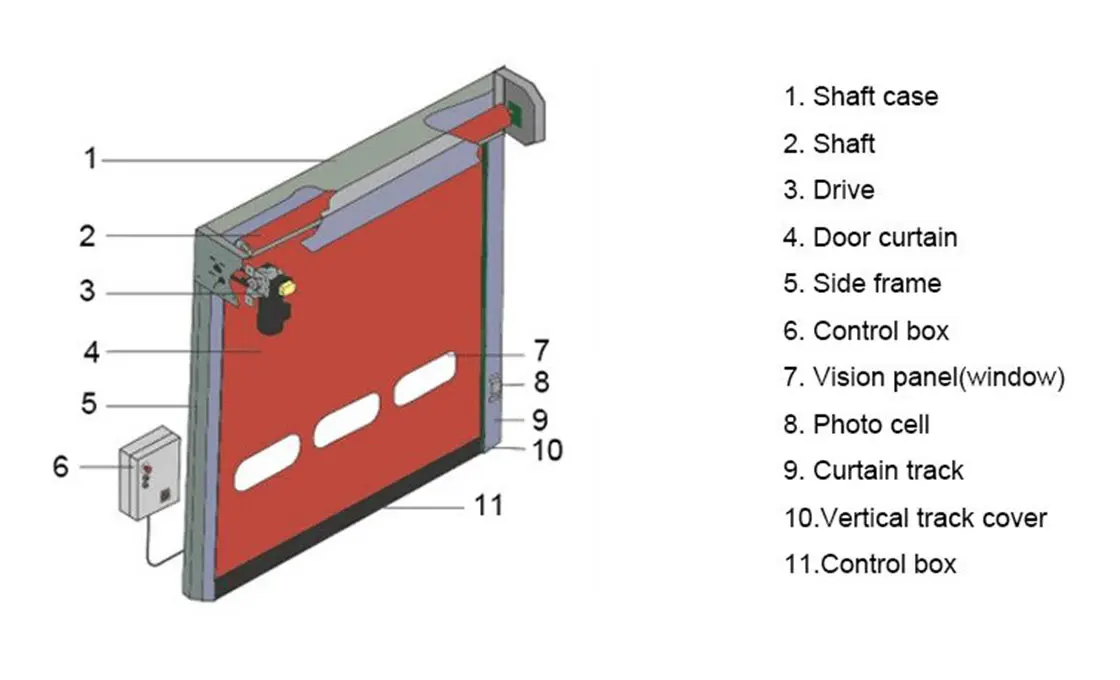 1
2
3
4
5
6
7
8
9
10
11

1. Shaft case
2. Shaft
3. Drive
4. Door curtain
5. Side frame
6. Control box
7. Vision panel(window)
8. Photo cell
9. Curtain track
10.Vertical track cover
11.Control box